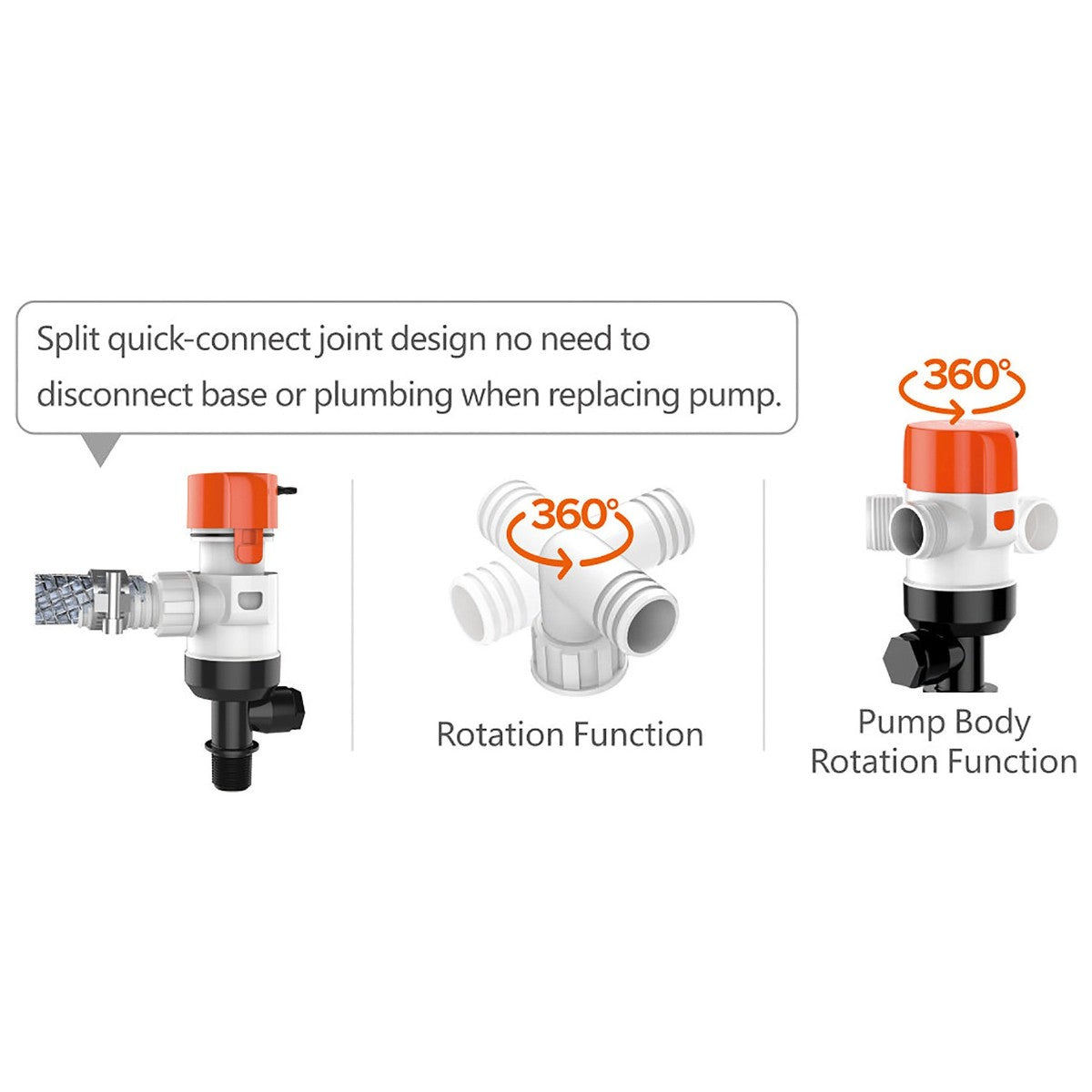 Split quick-connect joint design no need to disconnect base or plumbing when replacing pump.

360°

Rotation Function

360°

Pump Body Rotation Function